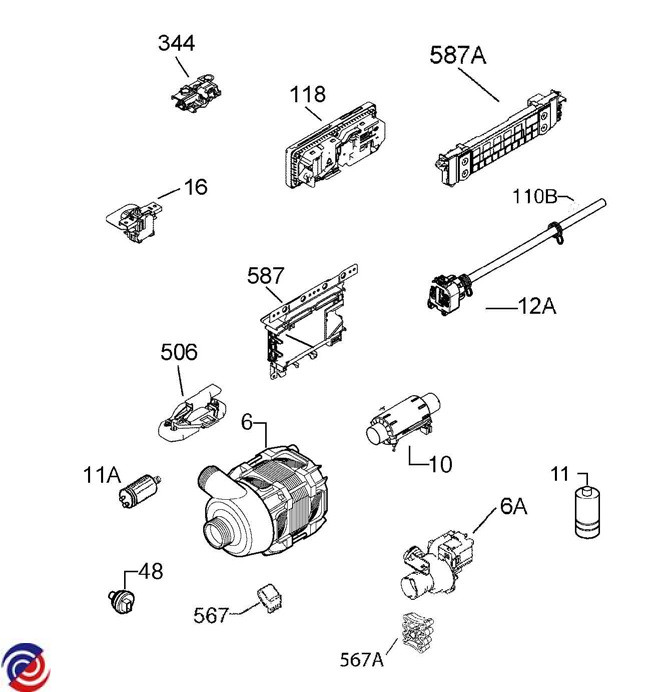 344

118

587A

16

110B

587

12A

506

6

10

11A

11

6A

48

567

567A